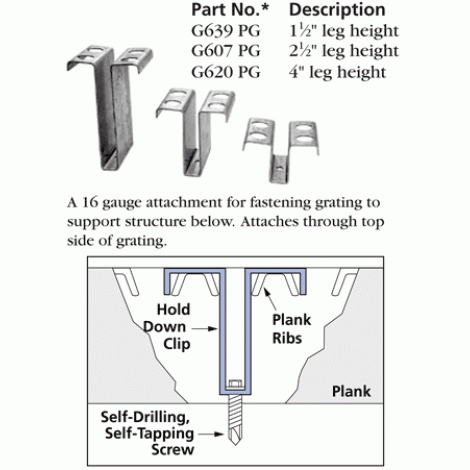 | Part No.* | Description |
|---|---|
| G639 PG | 1½" leg height |
| G607 PG | 2½" leg height |
| G620 PG | 4" leg height |

A 16 gauge attachment for fastening grating to support structure below. Attaches through top side of grating.

Hold Down Clip

Plank Ribs

Plank

Self-Drilling, Self-Tapping Screw